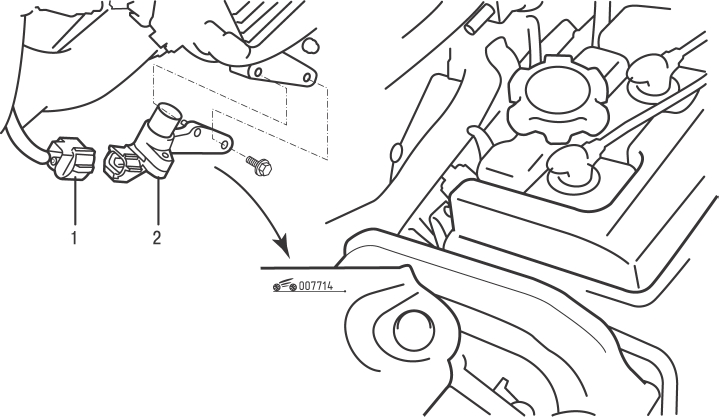 1
2
007714